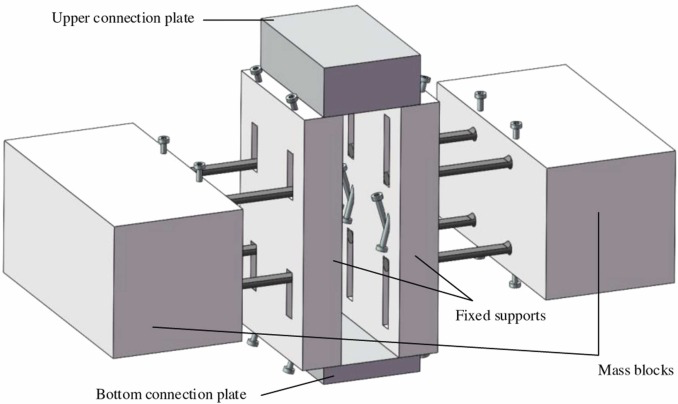 Upper connection plate

Fixed supports

Mass blocks

Bottom connection plate